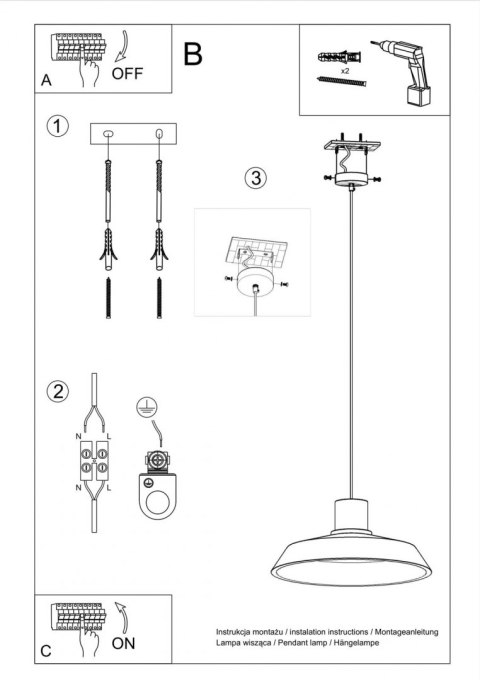 A OFF

B

x2

1

3

2

N L

N L

C ON

Instrukcja montażu / instalation instructions / Montageanleitung
Lampa wisząca / Pendant lamp / Hängelampe