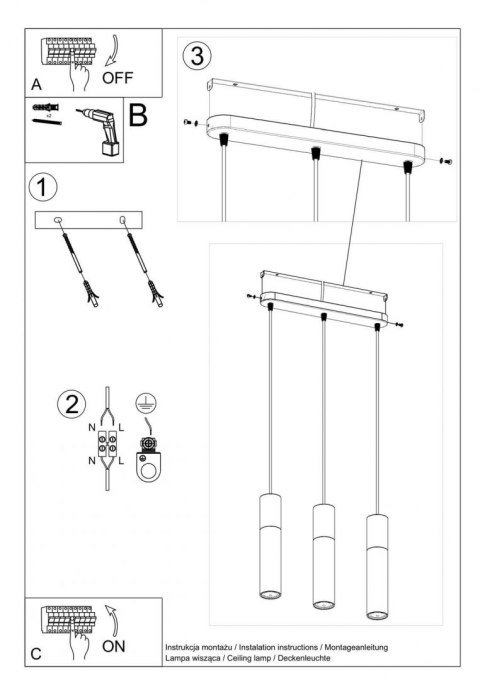 A
OFF

x2
B

1

2
N
L
N
L

3

C
ON

Instrukcja montażu / Instalation instructions / Montageanleitung
Lampa wisząca / Ceiling lamp / Deckenleuchte