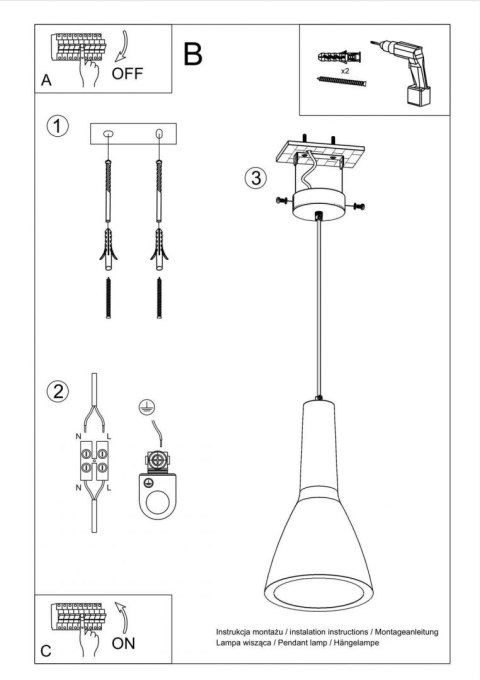 A
OFF
B
x2
1
3
2
N
L
N
L
C
ON
Instrukcja montażu / instalation instructions / Montageanleitung
Lampa wisząca / Pendant lamp / Hängelampe