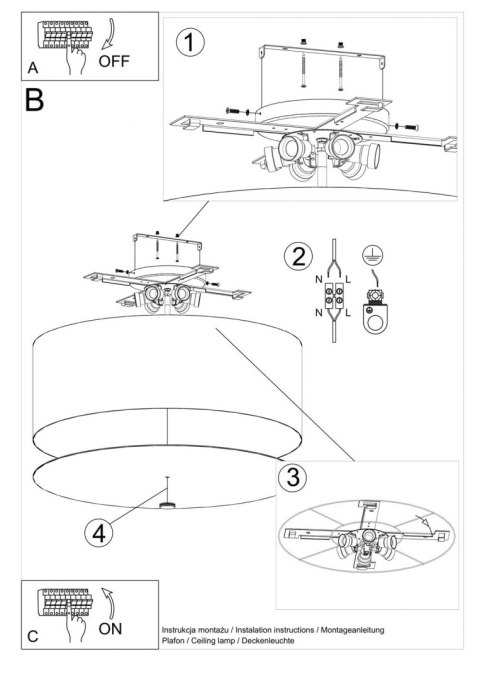 A
OFF

B

1

2

N L
N L

3

4

C
ON

Instrukcja montażu / Instalation instructions / Montageanleitung
Plafon / Ceiling lamp / Deckenleuchte