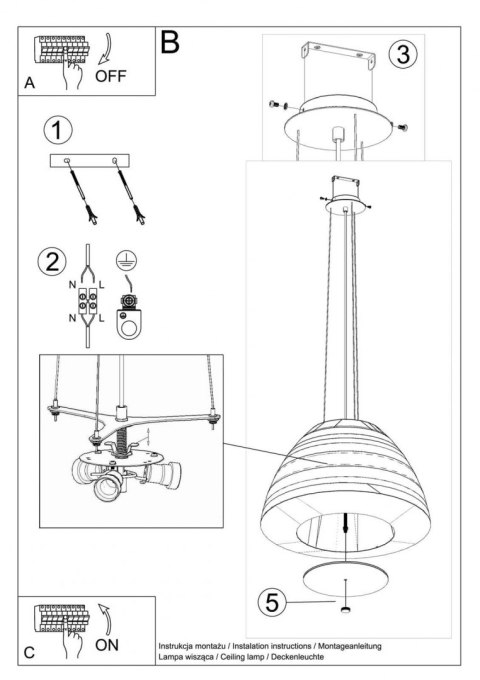 A
OFF
B
3
1
2
N
L
N
L
5
C
ON
Instrukcja montażu / Instalation instructions / Montageanleitung
Lampa wisząca / Ceiling lamp / Deckenleuchte