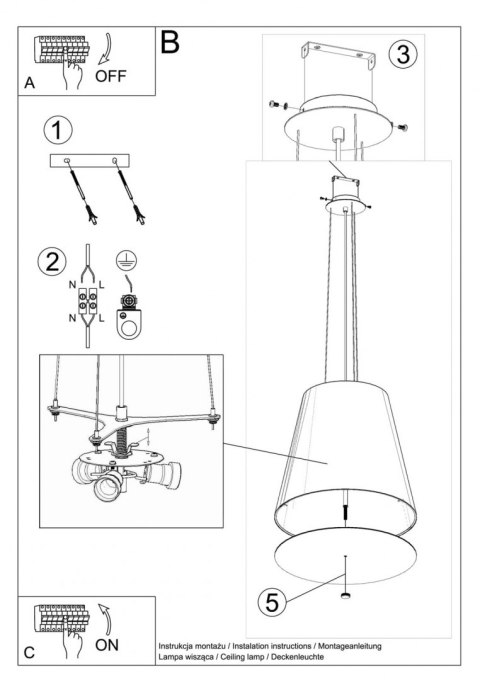 A
OFF

B

3

1

2

N L
N L

5

C
ON

Instrukcja montażu / Instalation instructions / Montageanleitung
Lampa wisząca / Ceiling lamp / Deckenleuchte