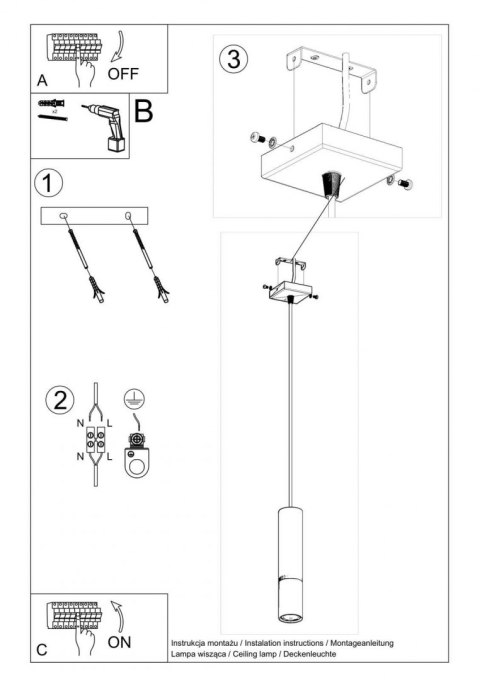 A
OFF

x2
B

1

2
N L
N L

3

C
ON

Instrukcja montażu / Instalation instructions / Montageanleitung
Lampa wisząca / Ceiling lamp / Deckenleuchte