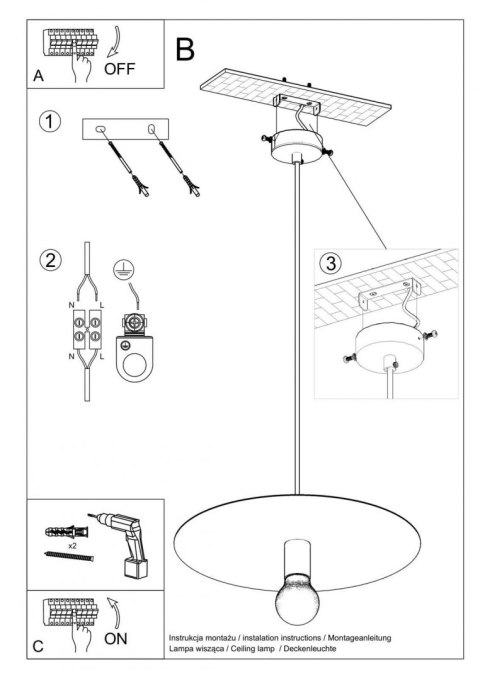 A
OFF

B

1

2

N L

N L

3

x2

C
ON

Instrukcja montażu / instalation instructions / Montageanleitung
Lampa wisząca / Ceiling lamp / Deckenleuchte