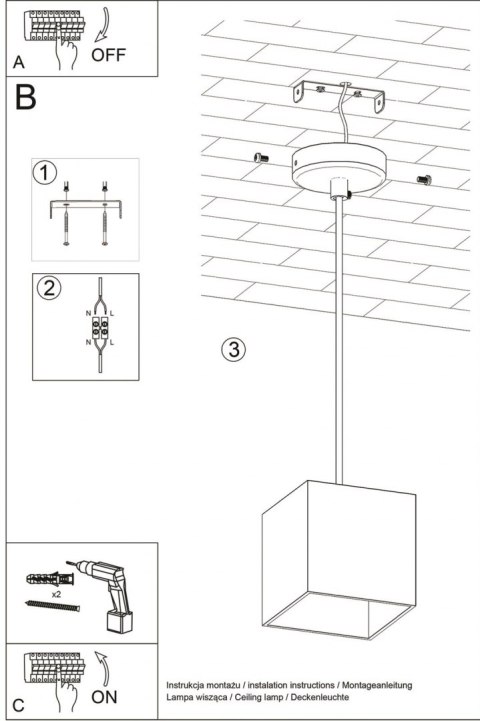 A
OFF
B
1
2
N L
N L
3
x2
C
ON
Instrukcja montażu / instalation instructions / Montageanleitung
Lampa wisząca / Ceiling lamp / Deckenleuchte