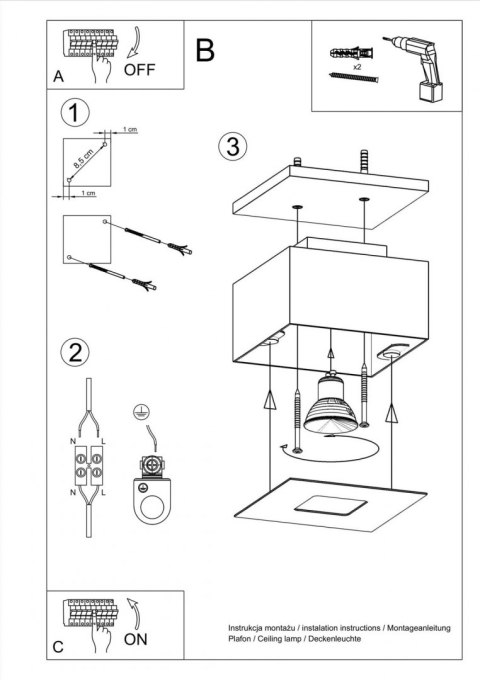 A
OFF

B

x2

1

1 cm
8,5 cm
1 cm

3

2

N
L
N
L

C
ON

Instrukcja montażu / instalation instructions / Montageanleitung
Plafon / Ceiling lamp / Deckenleuchte