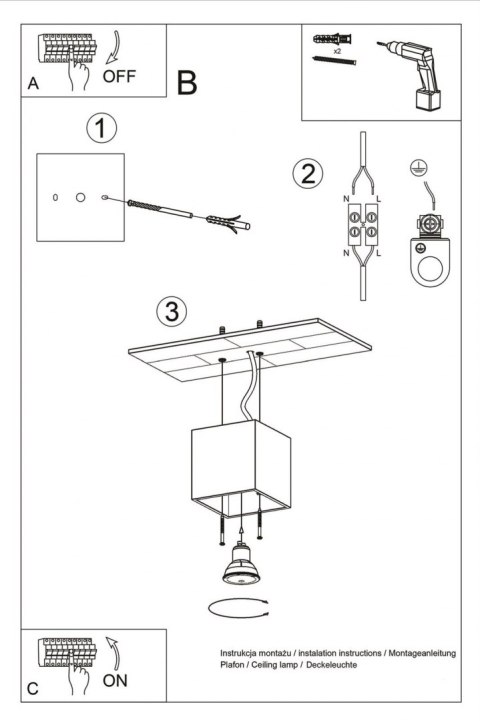 A OFF

B

x2

1

2

N L

N L

3

C ON

Instrukcja montażu / instalation instructions / Montageanleitung
Plafon / Ceiling lamp / Deckeleuchte