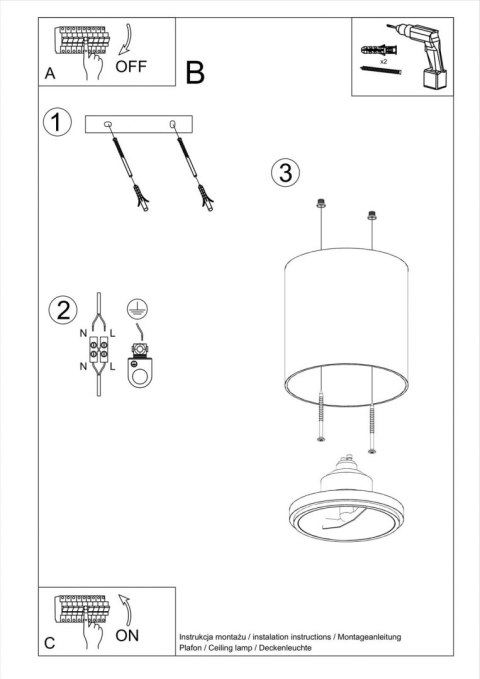 A
OFF
B
x2
1
3
2
N
L
N
L
C
ON
Instrukcja montażu / instalation instructions / Montageanleitung
Plafon / Ceiling lamp / Deckenleuchte