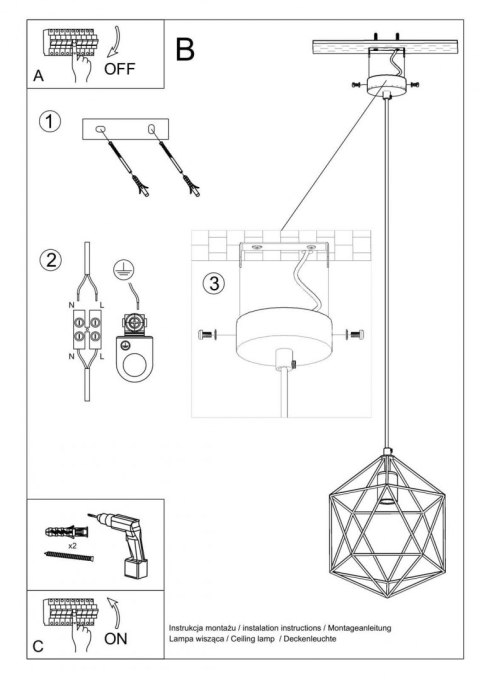 A
OFF

B

1

2

N L

N L

3

x2

C
ON

Instrukcja montażu / instalation instructions / Montageanleitung
Lampa wisząca / Ceiling lamp / Deckenleuchte