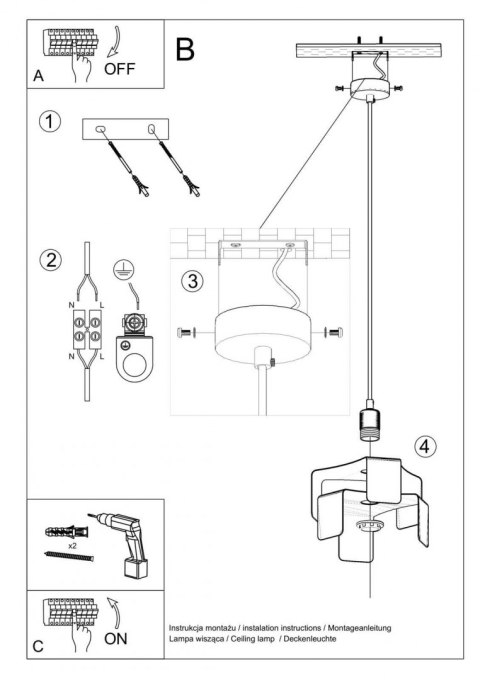 A
OFF
B
1
2
N
L
N
L
3
4
x2
C
ON
Instrukcja montażu / instalation instructions / Montageanleitung
Lampa wisząca / Ceiling lamp / Deckenleuchte