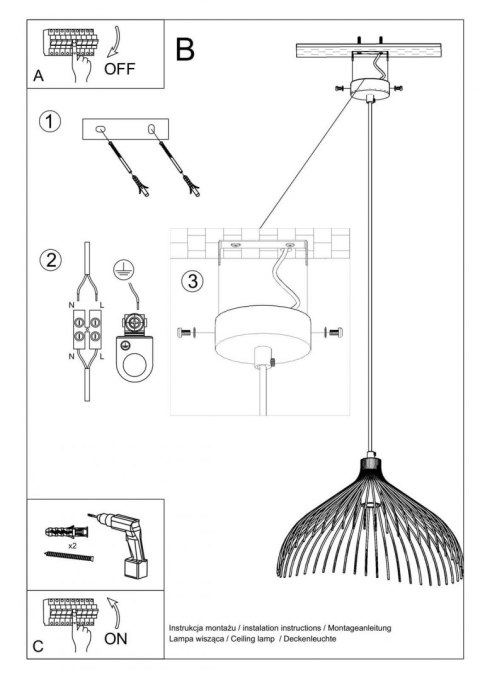 A
OFF
B
1
2
N
L
N
L
3
x2
C
ON
Instrukcja montażu / instalation instructions / Montageanleitung
Lampa wisząca / Ceiling lamp / Deckenleuchte