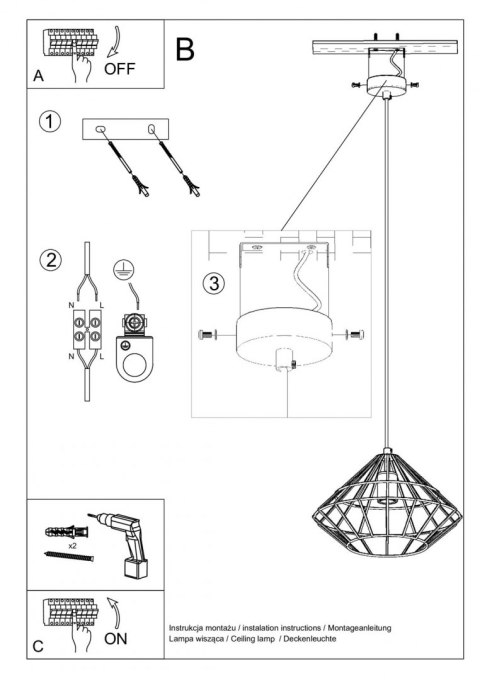 A
OFF
B
1
2
N
L
N
L
3
x2
C
ON
Instrukcja montażu / instalation instructions / Montageanleitung
Lampa wisząca / Ceiling lamp / Deckenleuchte