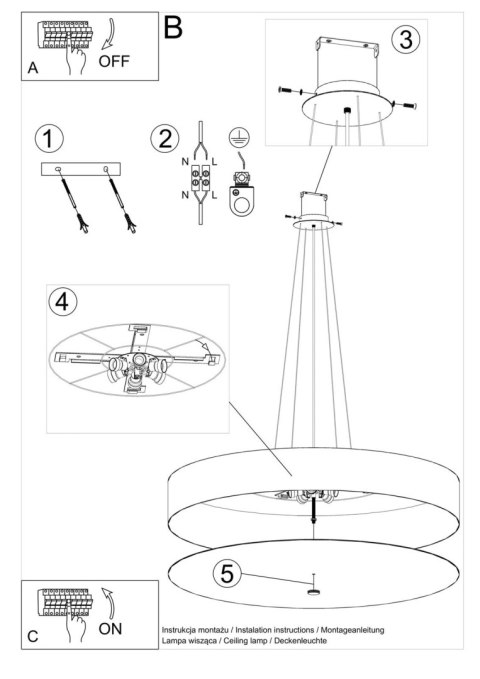 A OFF

B

3

1

2

N L

N L

4

5

C ON

Instrukcja montażu / Instalation instructions / Montageanleitung
Lampa wisząca / Ceiling lamp / Deckenleuchte