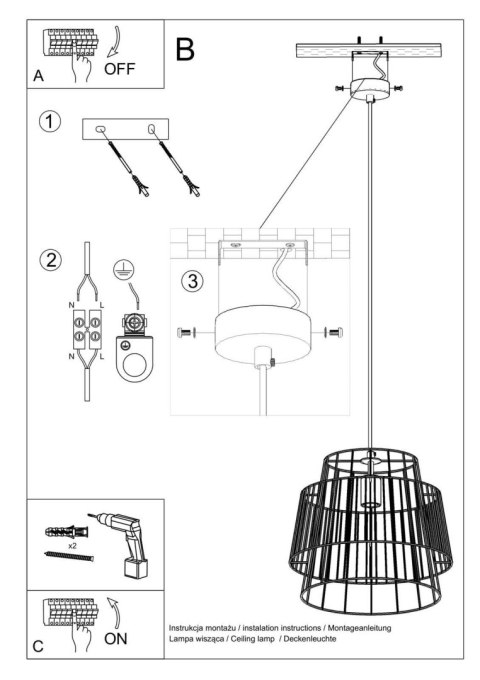 A
OFF
B
1
2
N
L
N
L
3
x2
C
ON
Instrukcja montażu / instalation instructions / Montageanleitung
Lampa wisząca / Ceiling lamp / Deckenleuchte