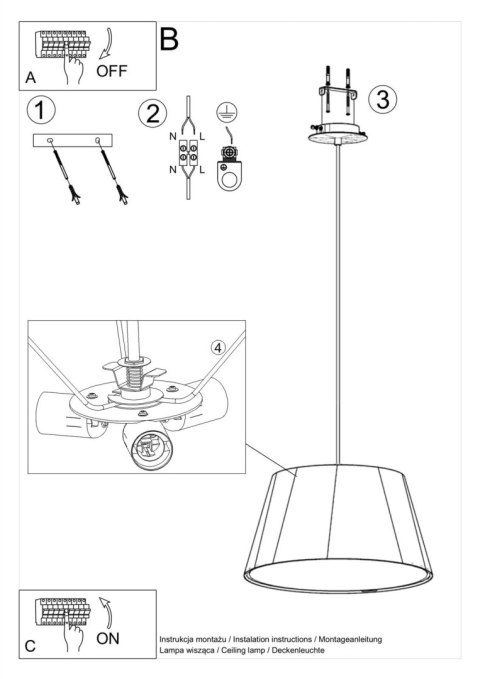 A
OFF
B
1
2
N
L
N
L
3
4
C
ON
Instrukcja montażu / Instalation instructions / Montageanleitung
Lampa wisząca / Ceiling lamp / Deckenleuchte