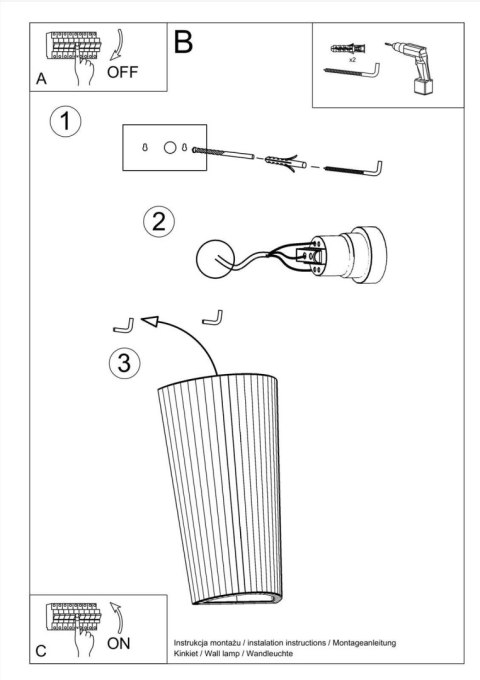 A
OFF

B

x2

1

2

3

C
ON

Instrukcja montażu / instalation instructions / Montageanleitung
Kinkiet / Wall lamp / Wandleuchte