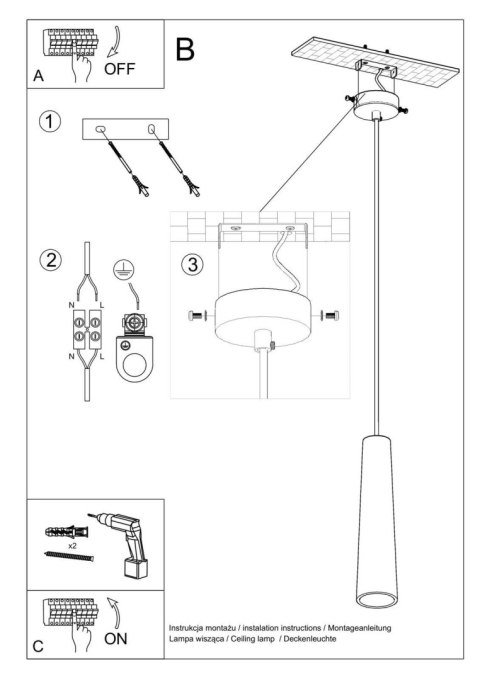 A OFF

B

1

2

N L

N L

3

x2

C ON

Instrukcja montażu / instalation instructions / Montageanleitung
Lampa wisząca / Ceiling lamp / Deckenleuchte