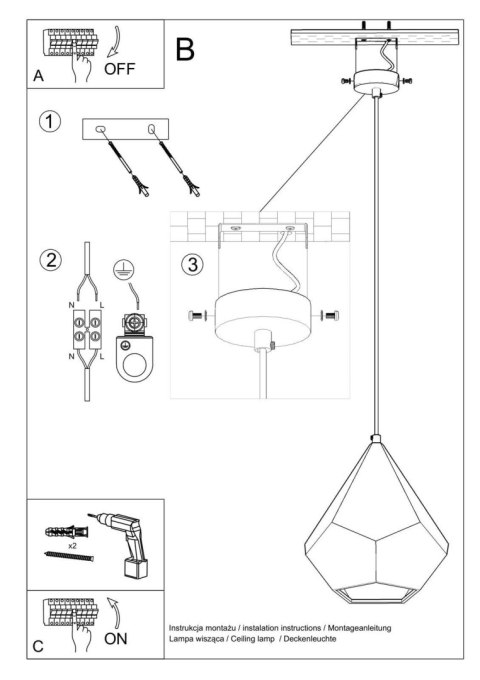 A
OFF
B
1
2
N
L
N
L
3
x2
C
ON
Instrukcja montażu / instalation instructions / Montageanleitung
Lampa wisząca / Ceiling lamp / Deckenleuchte